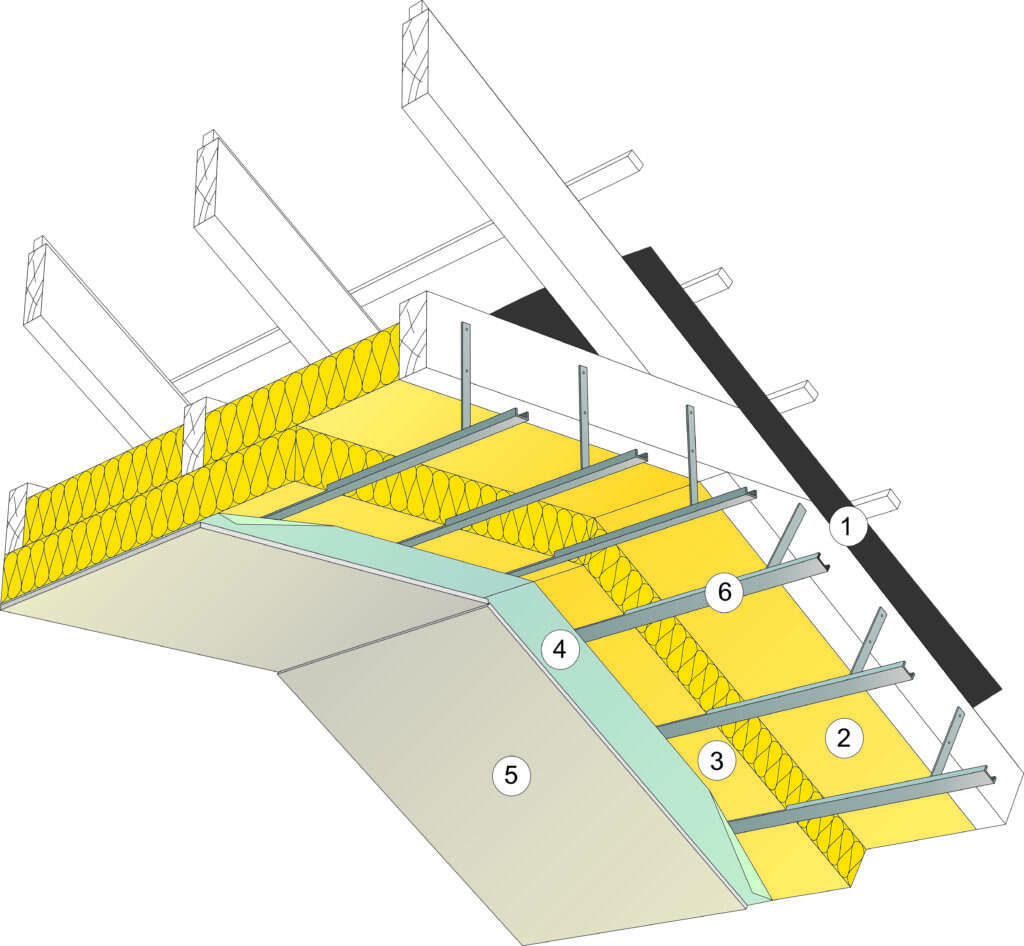 1
6
4
2
3
5